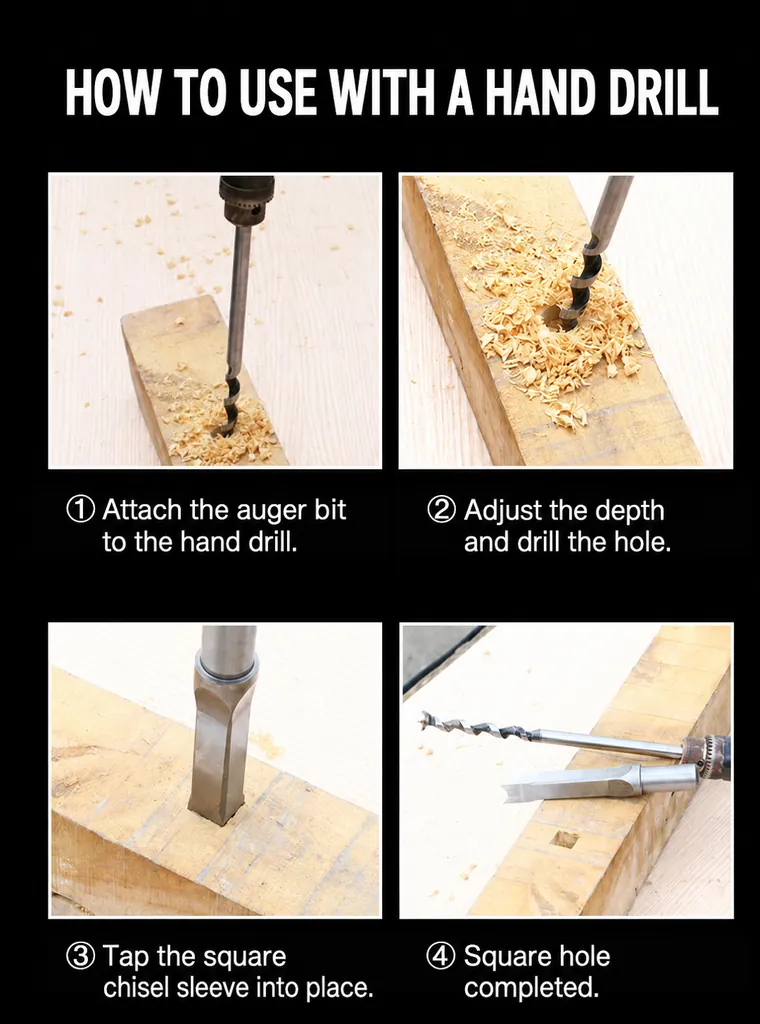 HOW TO USE WITH A HAND DRILL

① Attach the auger bit to the hand drill.

② Adjust the depth and drill the hole.

③ Tap the square chisel sleeve into place.

④ Square hole completed.