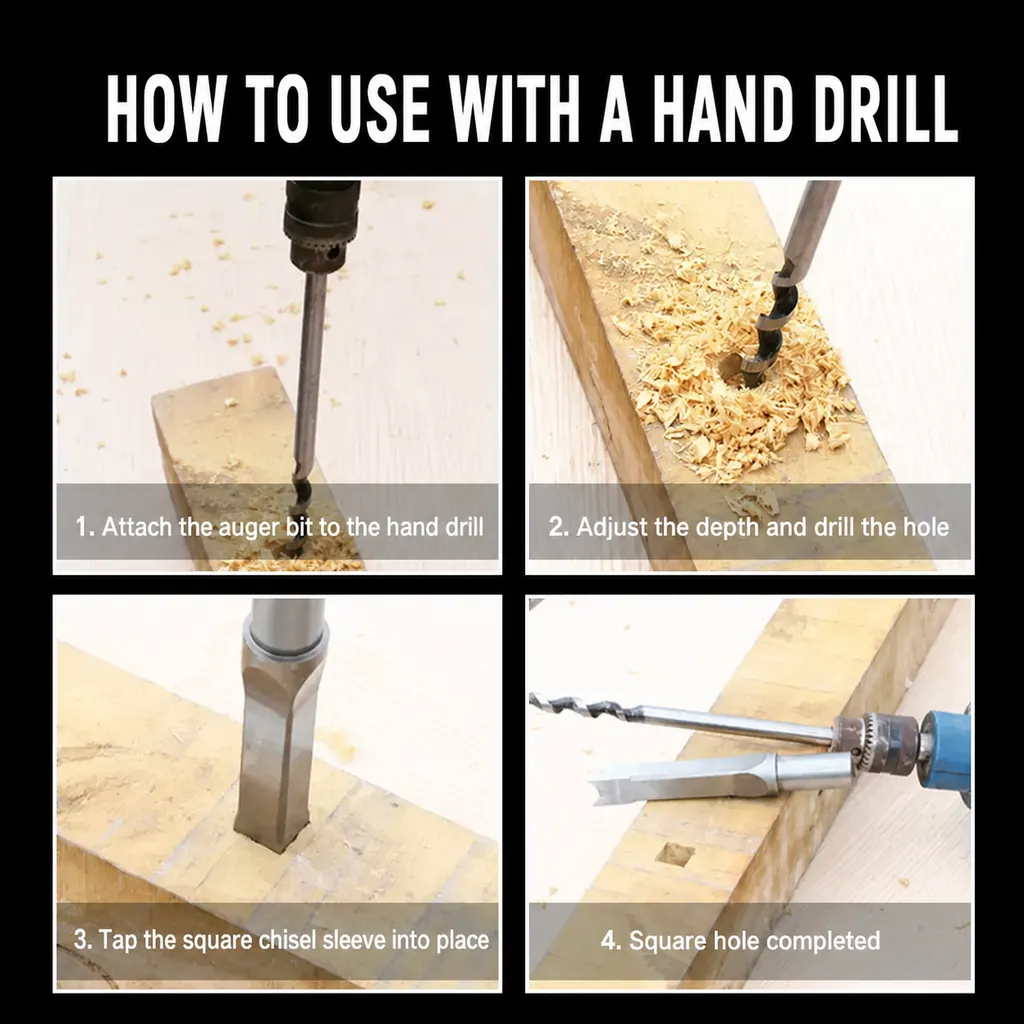 HOW TO USE WITH A HAND DRILL

1. Attach the auger bit to the hand drill

2. Adjust the depth and drill the hole

3. Tap the square chisel sleeve into place

4. Square hole completed